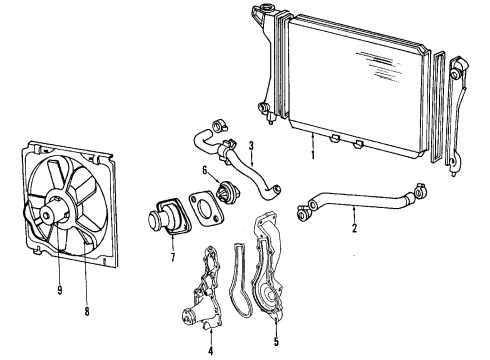 1
3
6
2
7
9
8
4
5