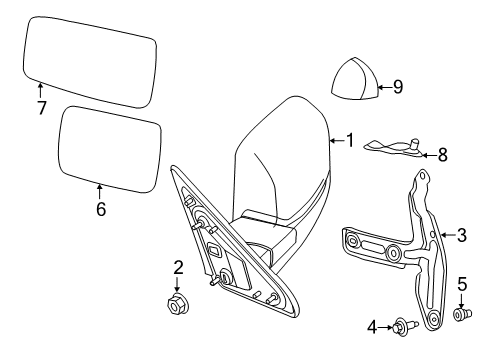 7
6
9
1
8
3
2
5
4