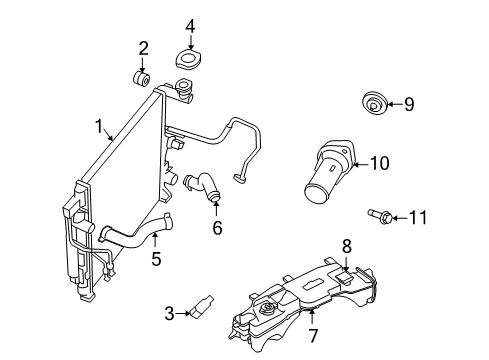 4
2
9
1
10
6
11
5
8
3
7