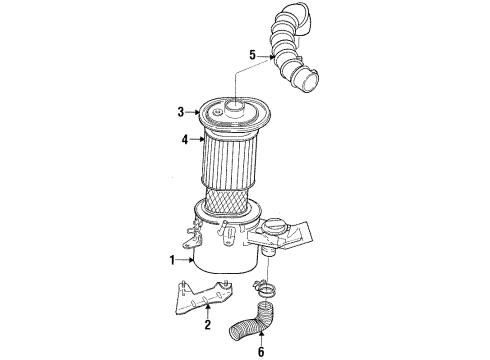 5
3
4
1
2
6