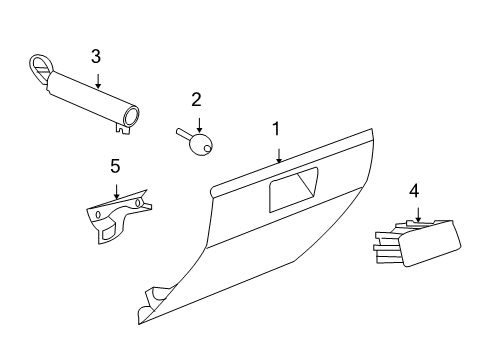 3
2
1
5
4