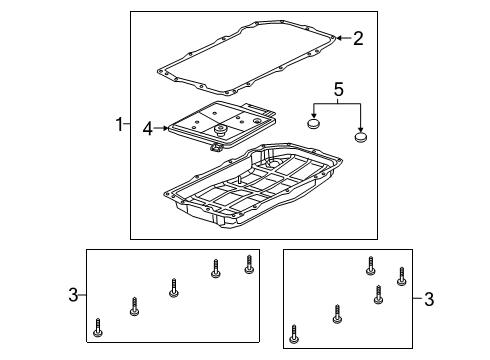 2
5
1
4
3
3