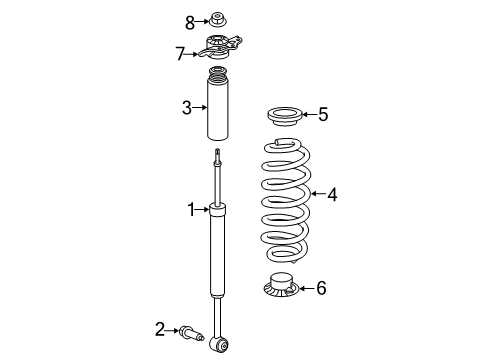 8
7
3
5
4
1
6
2