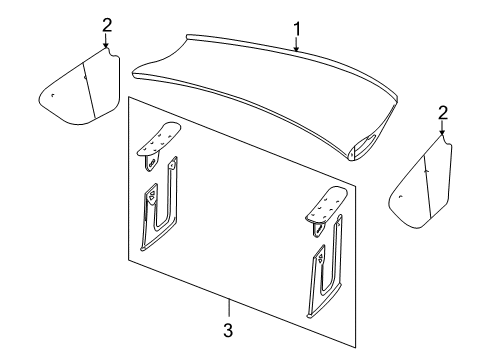 2
1
2
3