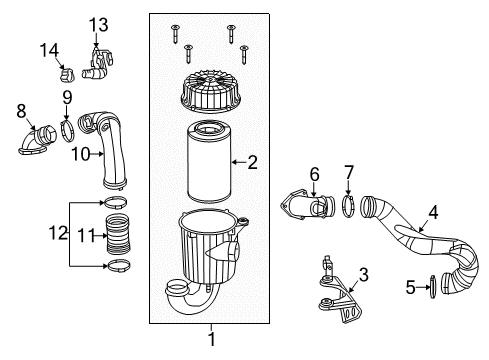 13
14
9
8
10
2
6
7
4
12
11
3
5
1