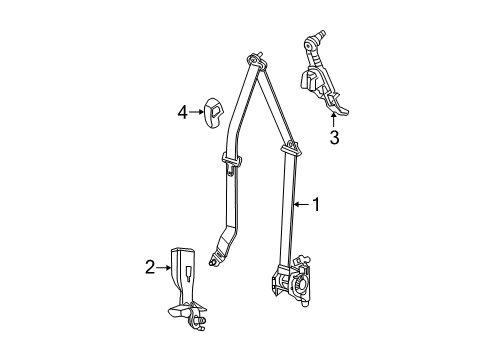 4
3
1
2