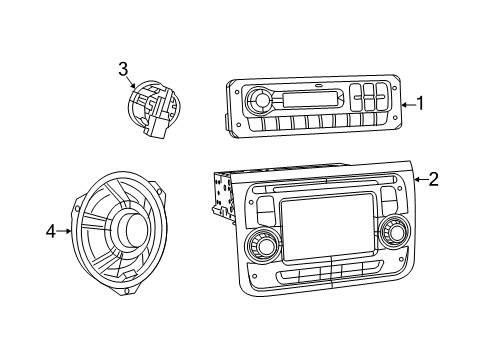 3
1
2
4