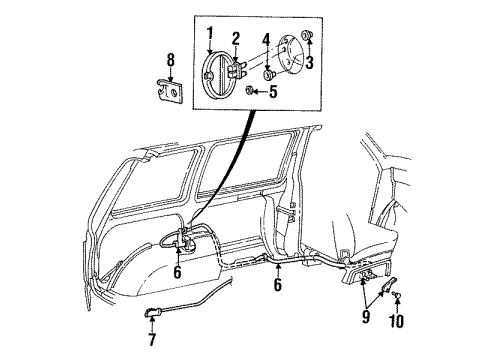 1
2
4
3
5
8
6
6
7
9
10