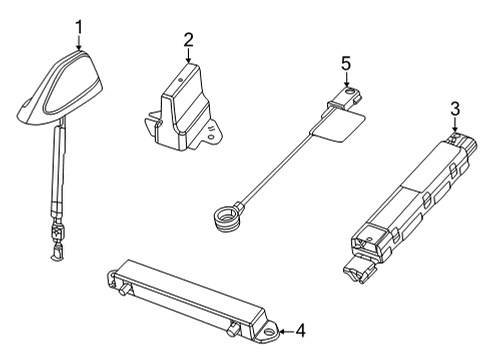 1
2
5
3
4