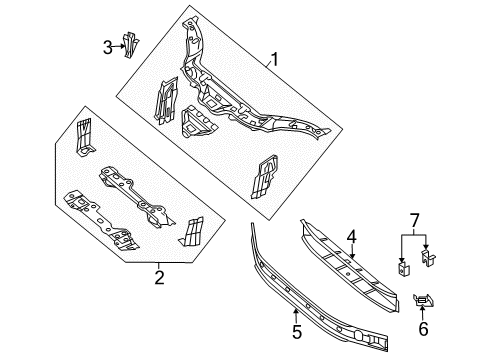 3
1
2
4
7
5
6