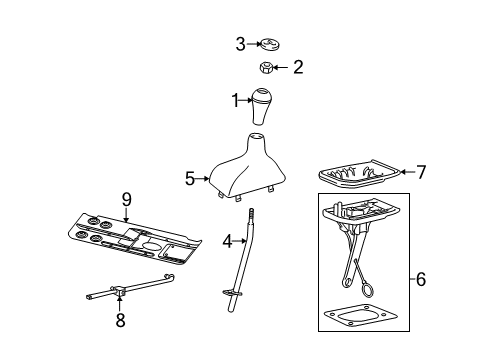 3
2
1
5
7
9
4
6
8