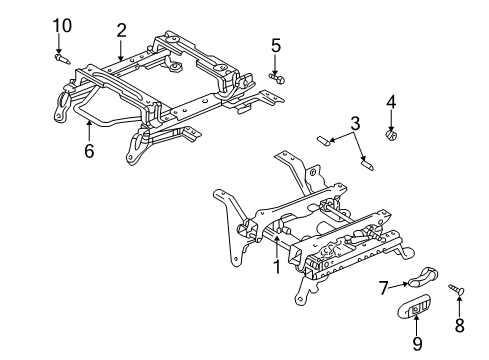 10
2
5
4
3
6
1
7
8
9