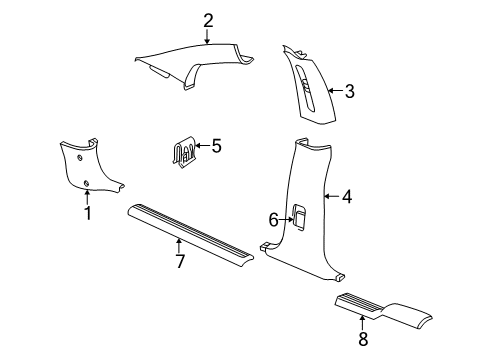 2
3
5
1
4
6
7
8