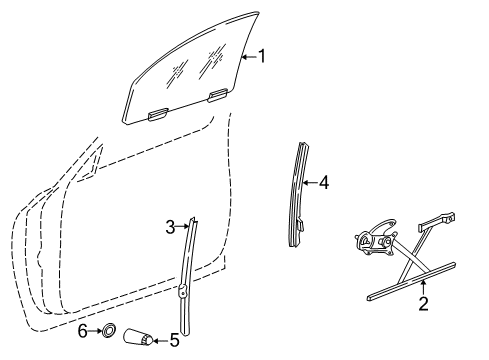 1
4
3
2
6
5