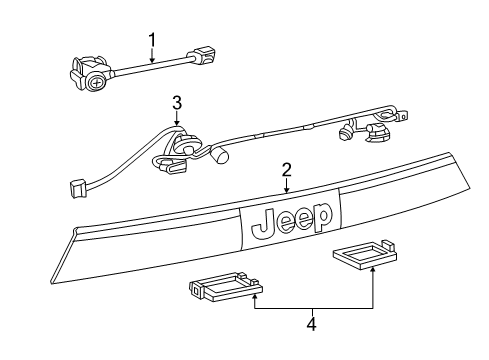 1
3
2
Jeep
4