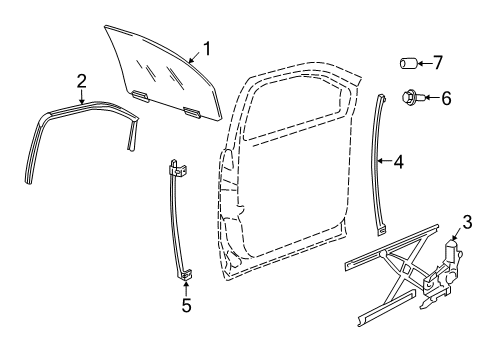 1
2
7
6
4
3
5