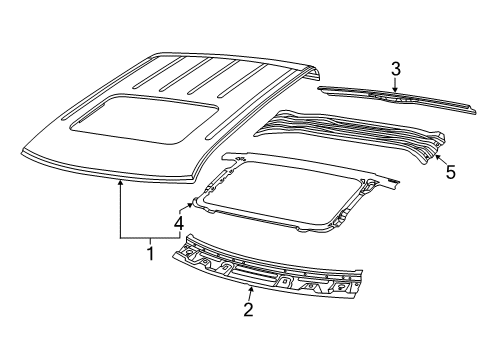 3
5
4
1
2