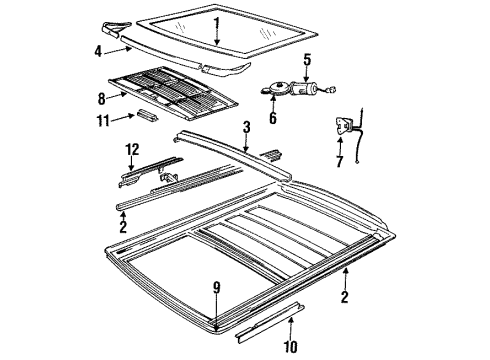 1
4
5
8
6
11
3
7
12
2
9
2
10