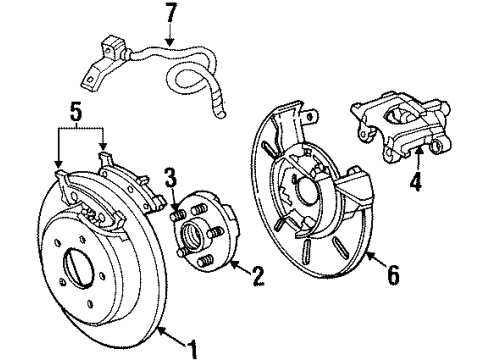 7
5
3
4
2
6
1