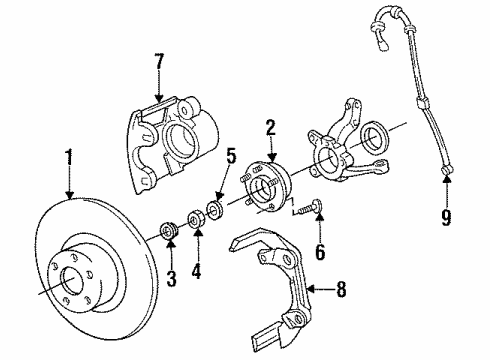 7
2
5
1
9
6
3
4
8