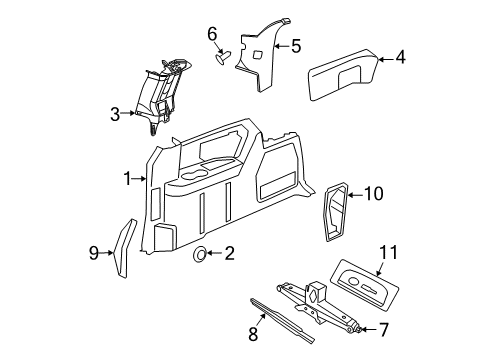 6
5
4
3
1
10
9
2
11
8
7