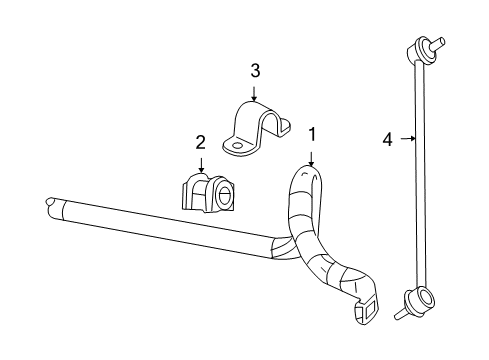 3
2
1
4