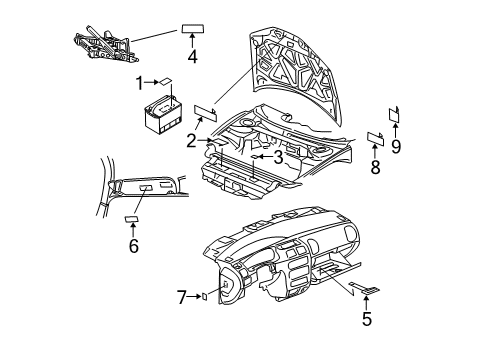 4
1
2
3
9
8
6
7
5