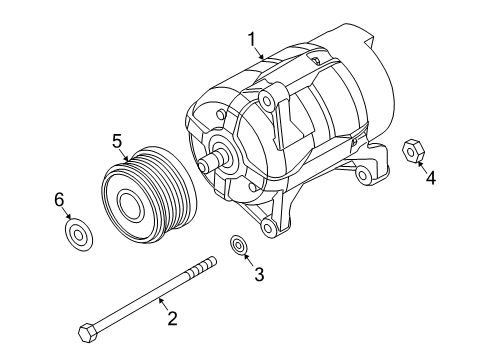 1
5
4
6
3
2