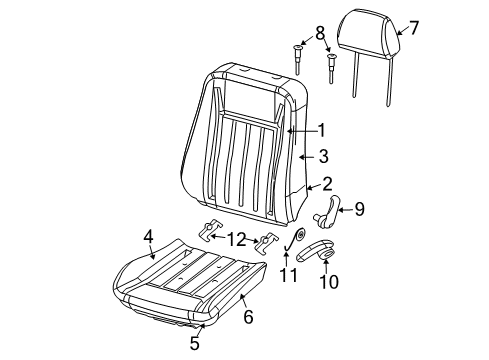 8
7
1
3
2
9
4
12
11
10
6
5