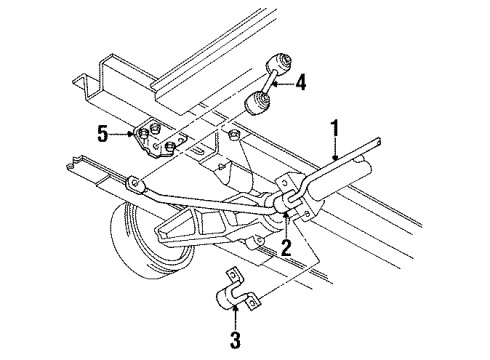 4
5
1
2
3