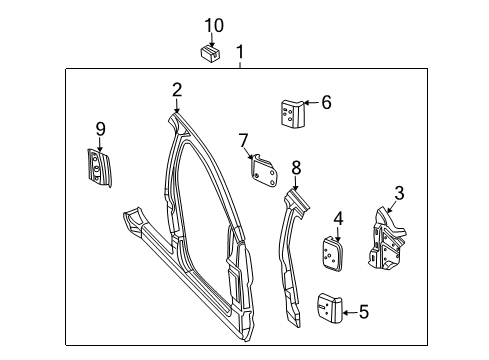 10
1
2
6
9
7
8
3
4
5