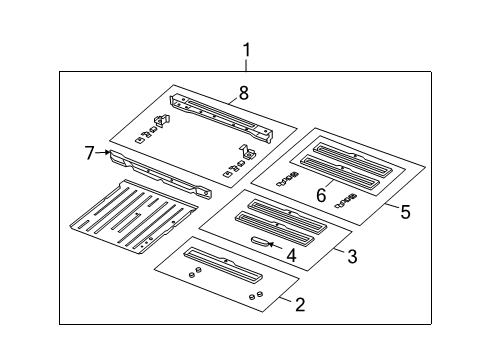 1
8
7
6
5
4
3
2