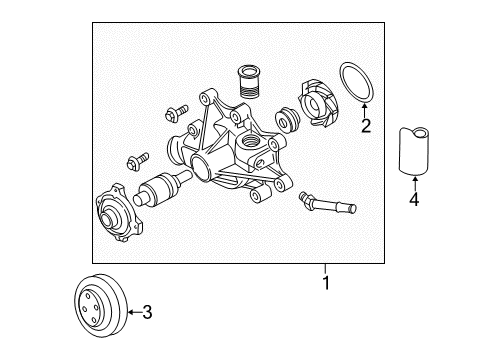 2
4
1
3