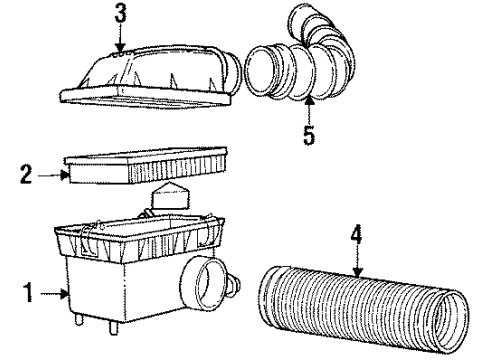 3
5
2
4
1