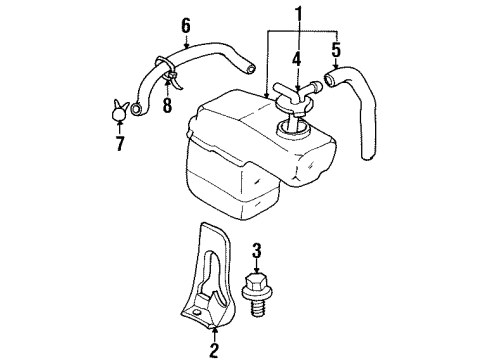 6
1
4
5
8
7
3
2