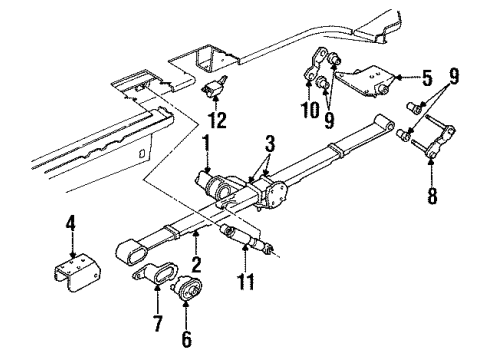 5
9
10
9
12
1
3
8
4
2
11
7
6