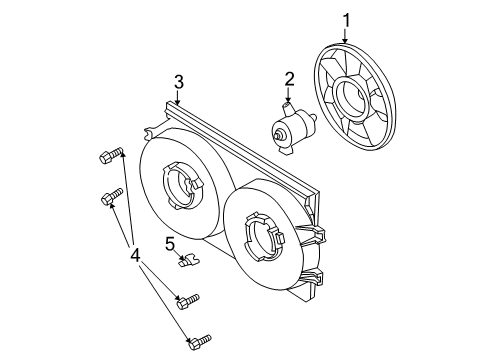 1
2
3
4
5