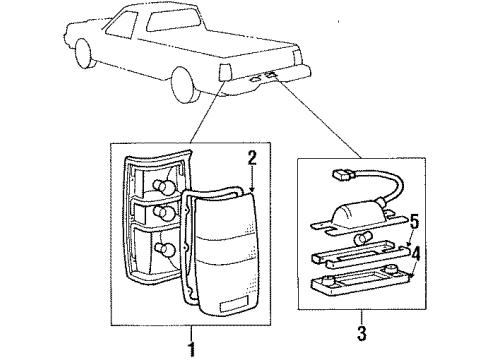 2
5
4
1
3