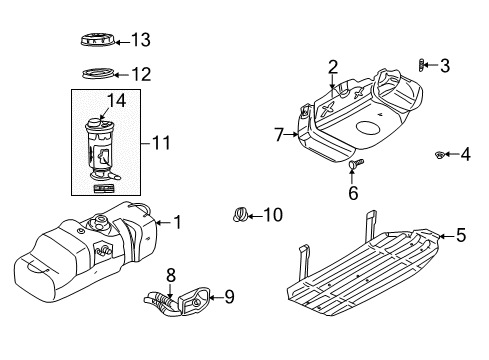 13
12
14
11
2
3
7
4
6
1
10
5
8
9