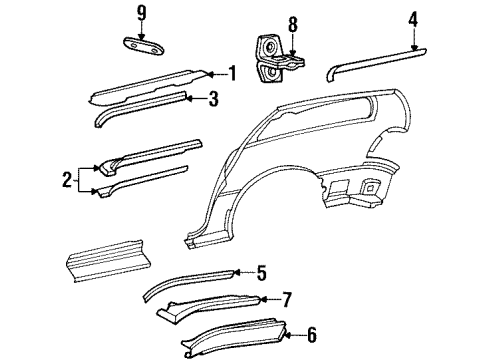 9
8
4
1
3
2
5
7
6