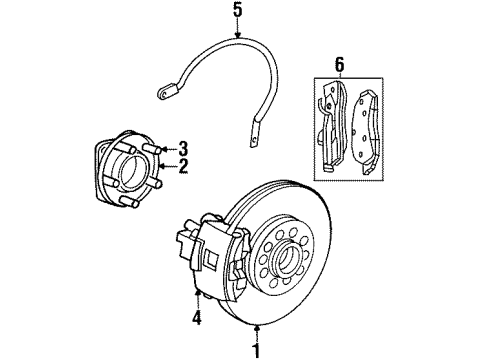 5
6
3
2
4
1