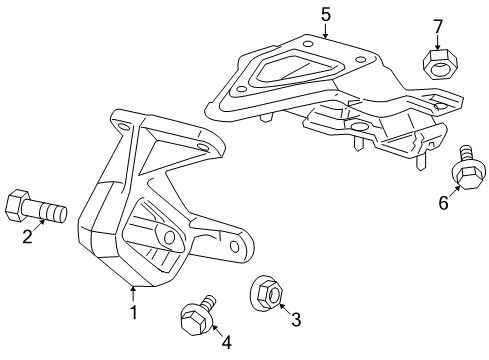 5
7
6
2
1
3
4