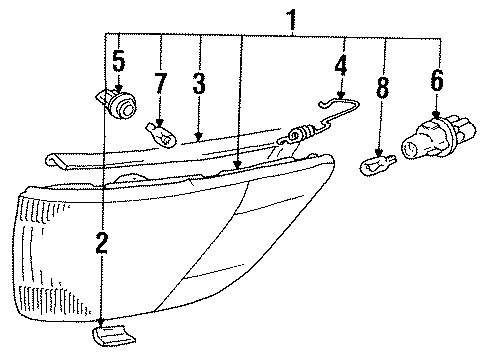 1
5
7
3
4
8
6
2