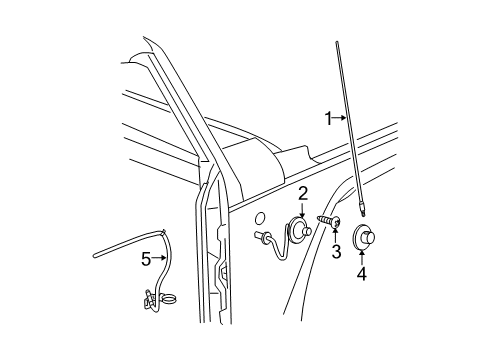 1
2
3
4
5