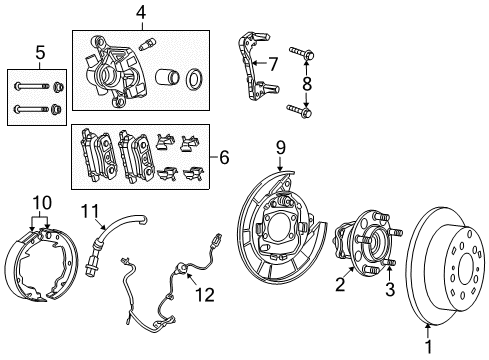 4
5
7
8
6
9
10
11
12
2
3
1