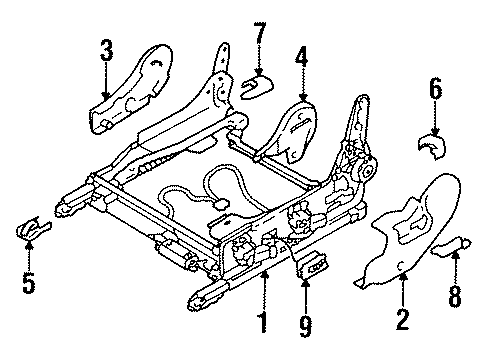 3
7
4
6
5
1
9
2
8