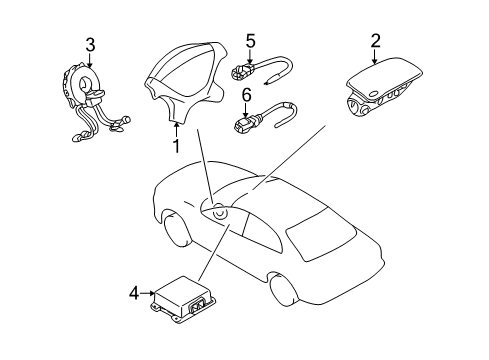 3
5
2
6
1
4