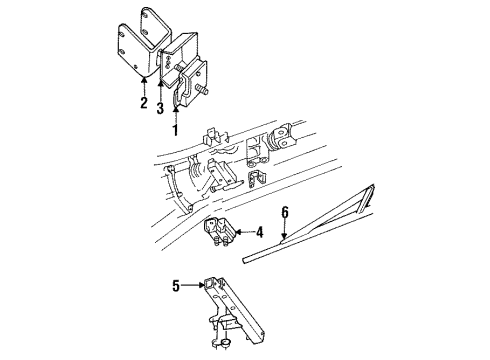 2
3
1
6
4
5