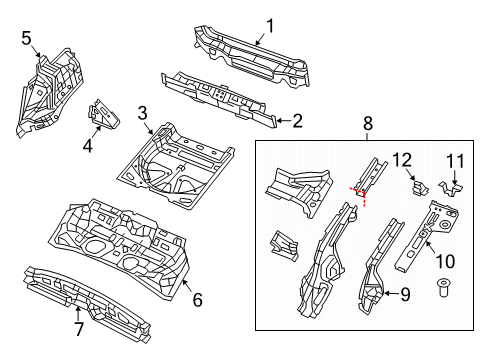 5
1
2
3
4
8
12
11
10
9
6
7