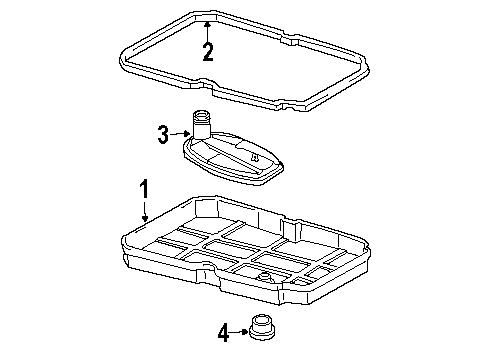 2
3
1
4